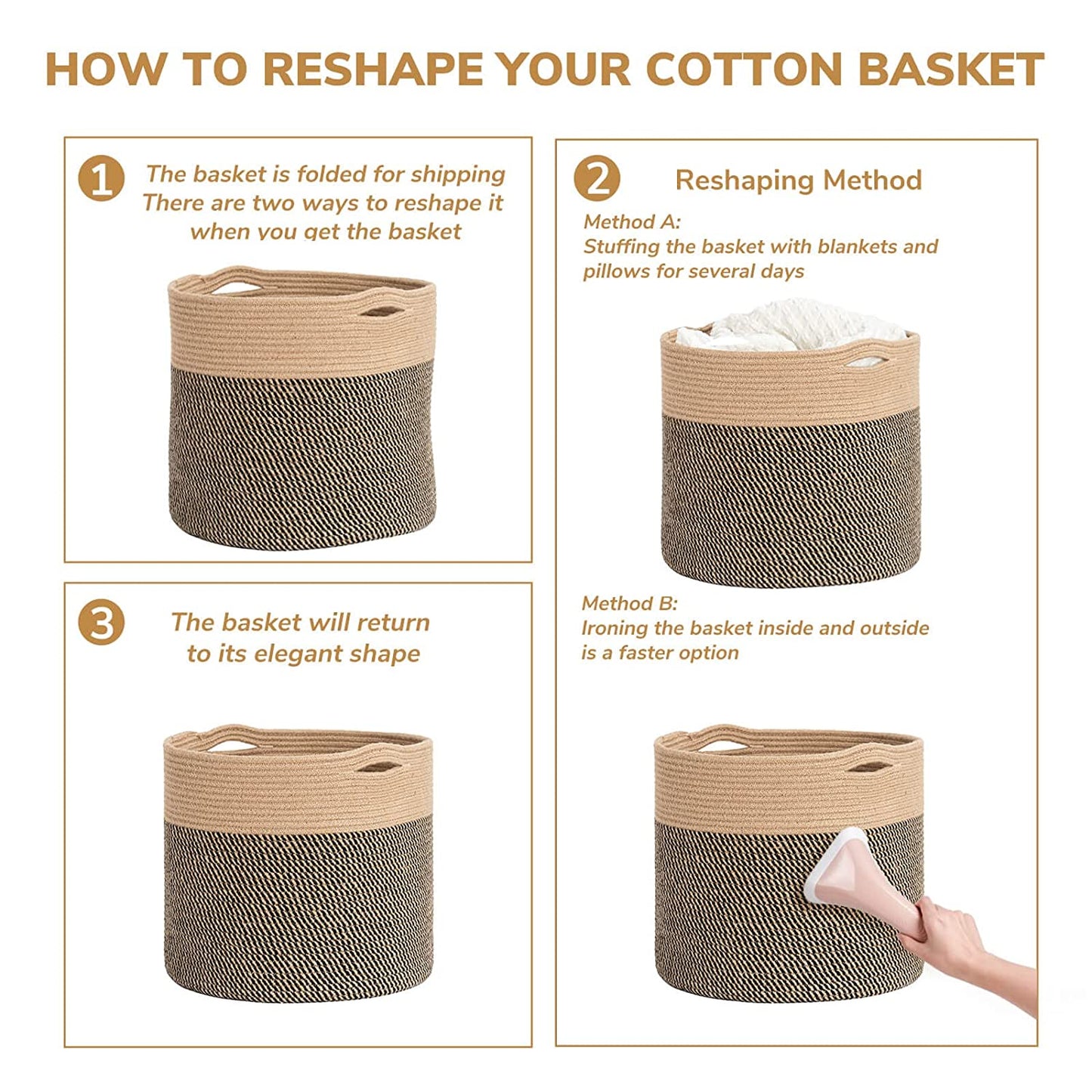 HOW TO RESHAPE YOUR COTTON BASKET

1 The basket is folded for shipping There are two ways to reshape it when you get the basket

2 Reshaping Method

Method A:
Stuffing the basket with blankets and pillows for several days

Method B:
Ironing the basket inside and outside is a faster option

3 The basket will return to its elegant shape